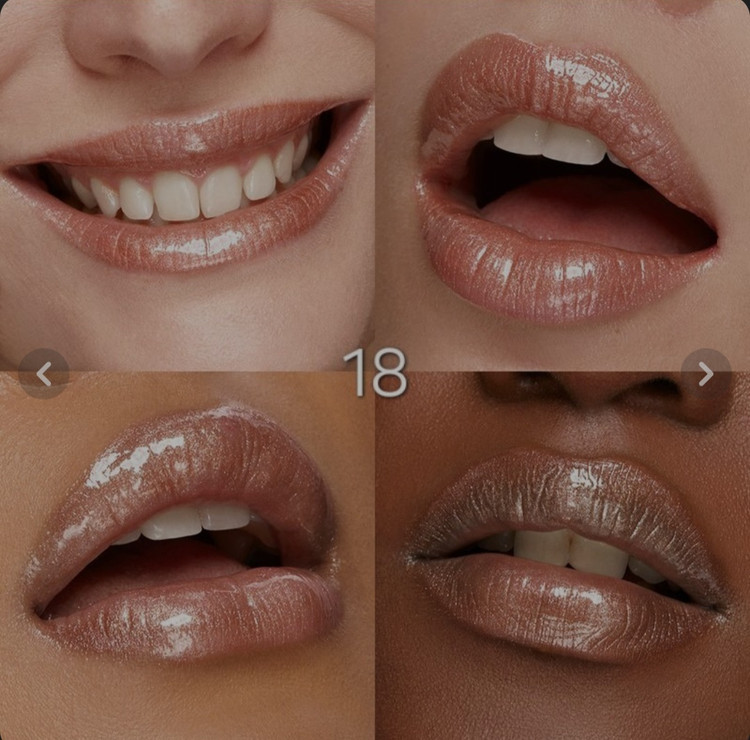 18